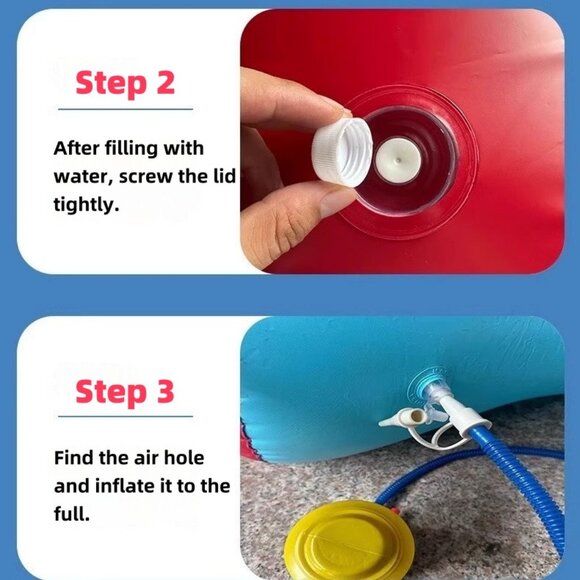 Step 2

After filling with water, screw the lid tightly.

Step 3

Find the air hole and inflate it to the full.